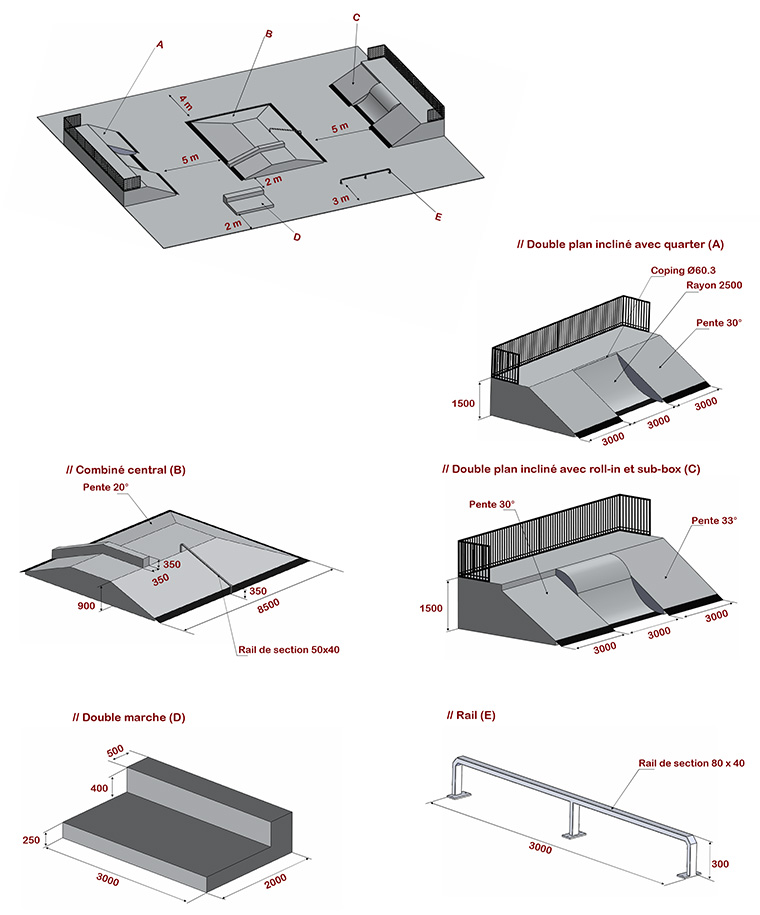 A
B
C
4 m
5 m
5 m
2 m
2 m
3 m
D
E

// Double plan incliné avec quarter (A)
Coping Ø60.3
Rayon 2500
Pente 30°
1500
3000
3000
3000

// Combiné central (B)
Pente 20°
350
350
350
900
8500
Rail de section 50x40

// Double plan incliné avec roll-in et sub-box (C)
Pente 30°
Pente 33°
1500
3000
3000
3000

// Double marche (D)
500
400
250
3000
2000

// Rail (E)
Rail de section 80 x 40
3000
300