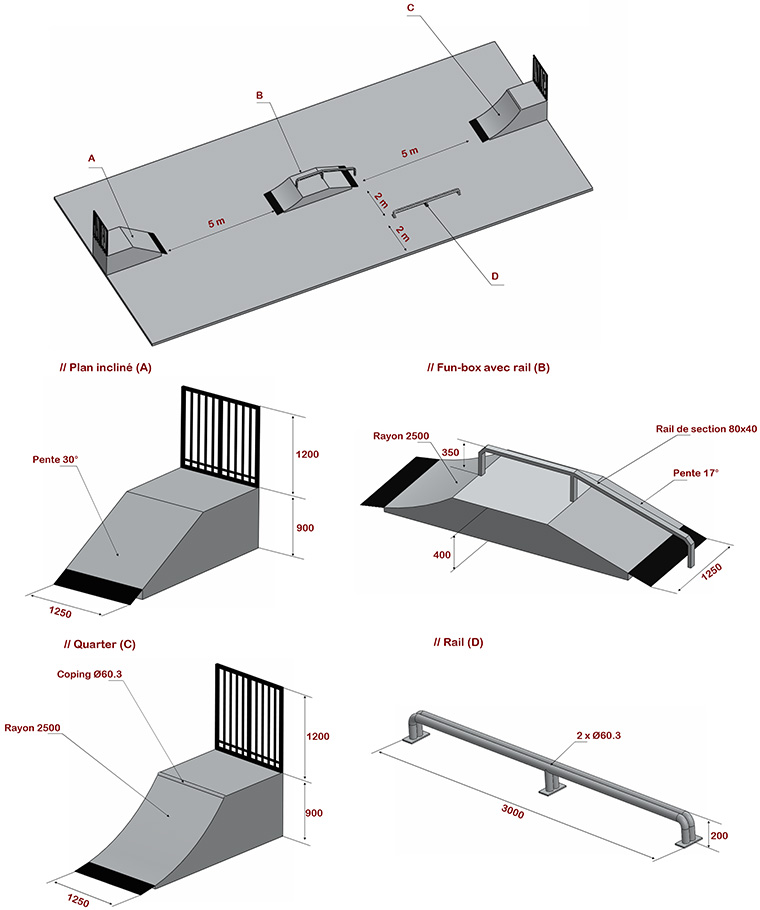 C

B

A

5 m

5 m

2 m

2 m

D

// Plan incliné (A)

Pente 30°

1200

900

1250

// Fun-box avec rail (B)

Rayon 2500

350

Rail de section 80x40

Pente 17°

400

1250

// Quarter (C)

Coping Ø60.3

Rayon 2500

1200

900

1250

// Rail (D)

2 x Ø60.3

3000

200