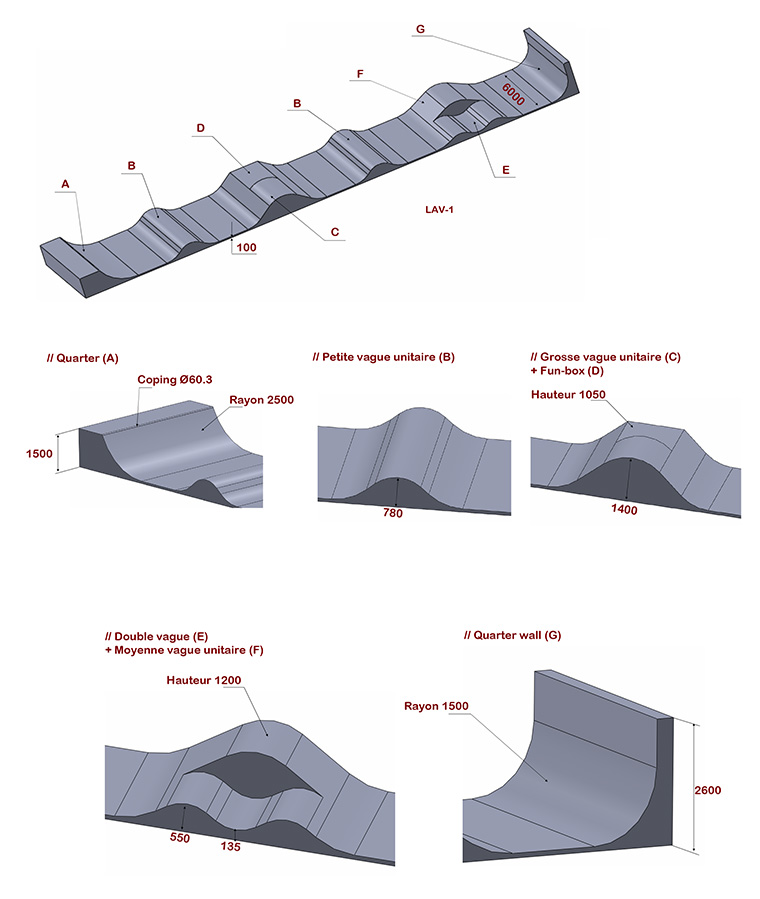 G
F
6000
B
D
E
B
A
LAV-1
C
100

// Quarter (A)
Coping Ø60.3
Rayon 2500
1500

// Petite vague unitaire (B)
780

// Grosse vague unitaire (C)
+ Fun-box (D)
Hauteur 1050
1400

// Double vague (E)
+ Moyenne vague unitaire (F)
Hauteur 1200
550
135

// Quarter wall (G)
Rayon 1500
2600